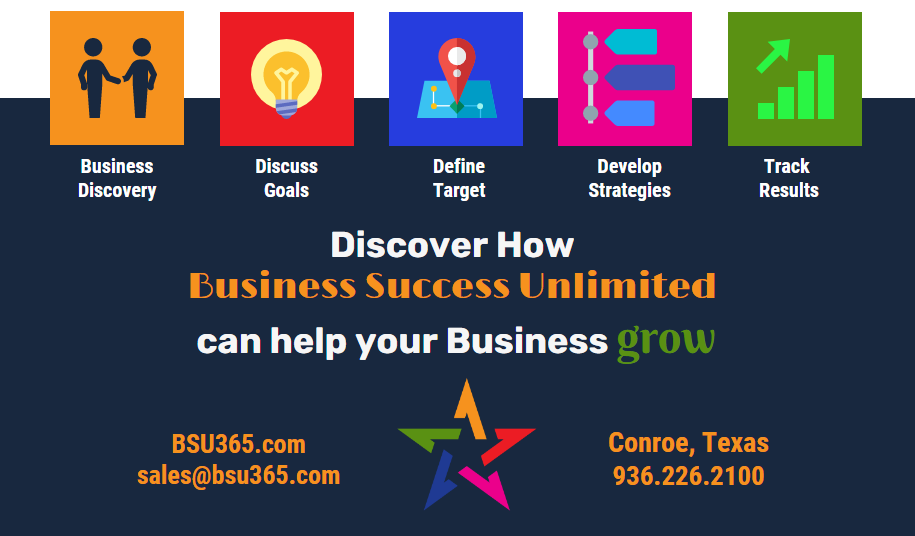 Business Discovery

Discuss Goals

Define Target

Develop Strategies

Track Results

Discover How
Business Success Unlimited
can help your Business grow

BSU365.com
sales@bsu365.com

Conroe, Texas
936.226.2100