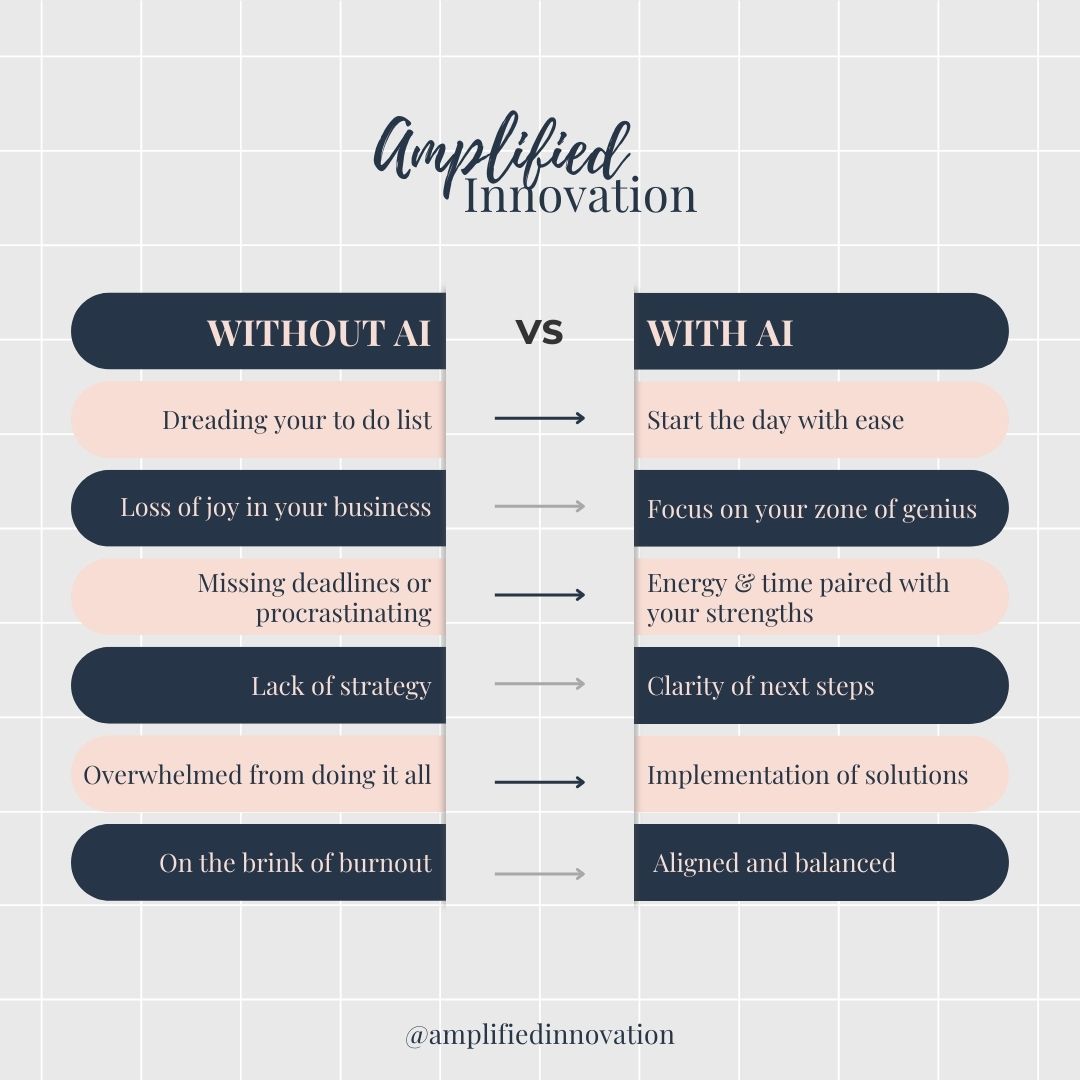 Amplified
Innovation

| WITHOUT AI | VS | WITH AI |
|---|---|---|
| Dreading your to do list | → | Start the day with ease |
| Loss of joy in your business | → | Focus on your zone of genius |
| Missing deadlines or procrastinating | → | Energy & time paired with your strengths |
| Lack of strategy | → | Clarity of next steps |
| Overwhelmed from doing it all | → | Implementation of solutions |
| On the brink of burnout | → | Aligned and balanced |

@amplifiedinnovation